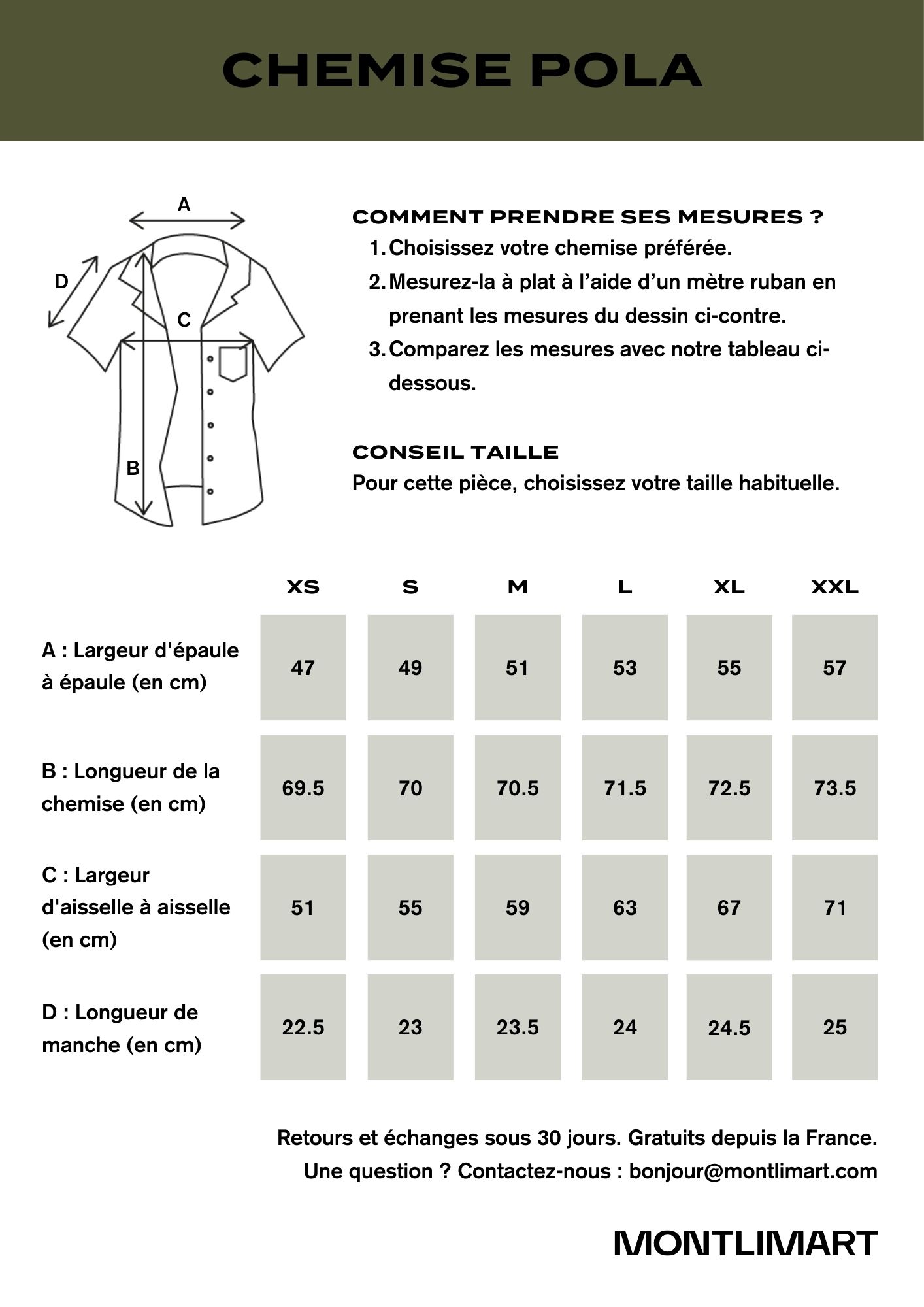 CHEMISE POLA

A
D
C
B

COMMENT PRENDRE SES MESURES ?
1. Choisissez votre chemise préférée.
2. Mesurez-la à plat à l’aide d’un mètre ruban en prenant les mesures du dessin ci-contre.
3. Comparez les mesures avec notre tableau ci-dessous.

CONSEIL TAILLE
Pour cette pièce, choisissez votre taille habituelle.

| | XS | S | M | L | XL | XXL |
|---|---|---|---|---|---|---|
| A : Largeur d'épaule à épaule (en cm) | 47 | 49 | 51 | 53 | 55 | 57 |
| B : Longueur de la chemise (en cm) | 69.5 | 70 | 70.5 | 71.5 | 72.5 | 73.5 |
| C : Largeur d'aisselle à aisselle (en cm) | 51 | 55 | 59 | 63 | 67 | 71 |
| D : Longueur de manche (en cm) | 22.5 | 23 | 23.5 | 24 | 24.5 | 25 |

Retours et échanges sous 30 jours. Gratuits depuis la France.
Une question ? Contactez-nous : bonjour@montlimart.com

MONTLIMART