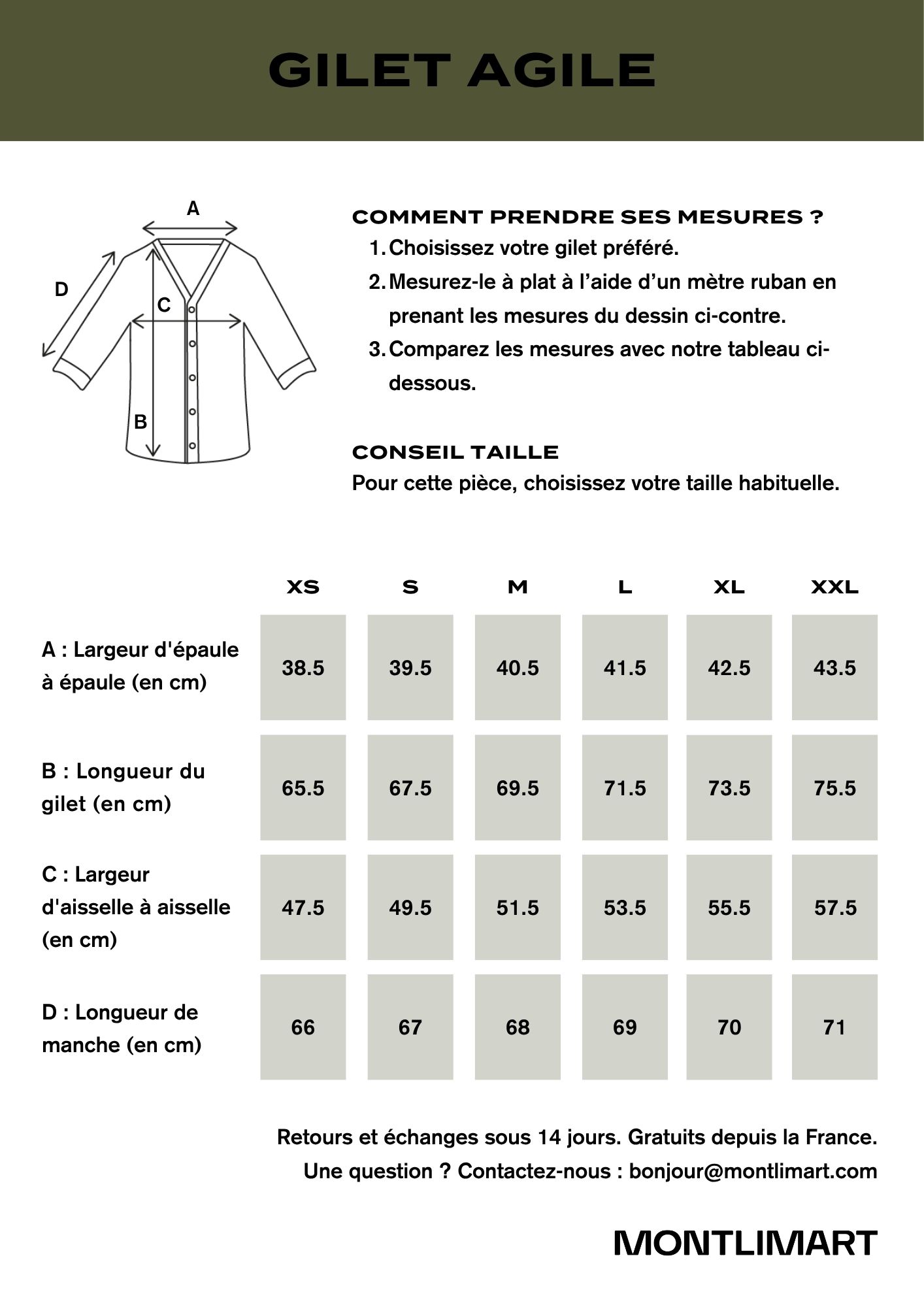 GILET AGILE

A
D
C
B

COMMENT PRENDRE SES MESURES ?
1. Choisissez votre gilet préféré.
2. Mesurez-le à plat à l'aide d'un mètre ruban en prenant les mesures du dessin ci-contre.
3. Comparez les mesures avec notre tableau ci-dessous.

CONSEIL TAILLE
Pour cette pièce, choisissez votre taille habituelle.

| | XS | S | M | L | XL | XXL |
|---|---|---|---|---|---|---|
| A : Largeur d'épaule à épaule (en cm) | 38.5 | 39.5 | 40.5 | 41.5 | 42.5 | 43.5 |
| B : Longueur du gilet (en cm) | 65.5 | 67.5 | 69.5 | 71.5 | 73.5 | 75.5 |
| C : Largeur d'aisselle à aisselle (en cm) | 47.5 | 49.5 | 51.5 | 53.5 | 55.5 | 57.5 |
| D : Longueur de manche (en cm) | 66 | 67 | 68 | 69 | 70 | 71 |

Retours et échanges sous 14 jours. Gratuits depuis la France.
Une question ? Contactez-nous : bonjour@montlimart.com

MONTLIMART