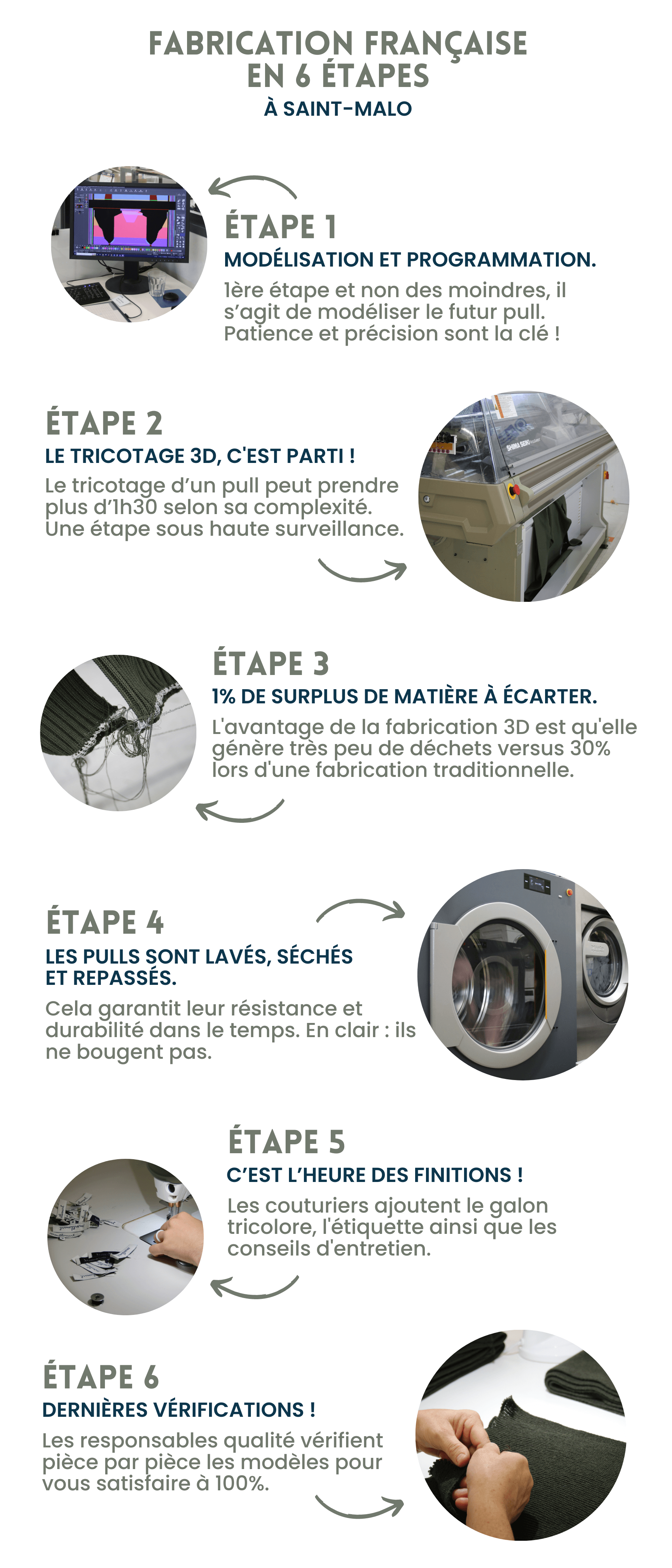 FABRICATION FRANÇAISE EN 6 ÉTAPES
À SAINT-MALO

ÉTAPE 1
MODÉLISATION ET PROGRAMMATION.
1ère étape et non des moindres, il s'agit de modéliser le futur pull. Patience et précision sont la clé !

ÉTAPE 2
LE TRICOTAGE 3D, C'EST PARTI !
Le tricotage d'un pull peut prendre plus d'1h30 selon sa complexité. Une étape sous haute surveillance.

SHIMA SEIKI

ÉTAPE 3
1% DE SURPLUS DE MATIÈRE À ÉCARTER.
L'avantage de la fabrication 3D est qu'elle génère très peu de déchets versus 30% lors d'une fabrication traditionnelle.

ÉTAPE 4
LES PULLS SONT LAVÉS, SÉCHÉS ET REPASSÉS.
Cela garantit leur résistance et durabilité dans le temps. En clair : ils ne bougent pas.

ÉTAPE 5
C'EST L'HEURE DES FINITIONS !
Les couturiers ajoutent le galon tricolore, l'étiquette ainsi que les conseils d'entretien.

ÉTAPE 6
DERNIÈRES VÉRIFICATIONS !
Les responsables qualité vérifient pièce par pièce les modèles pour vous satisfaire à 100%.